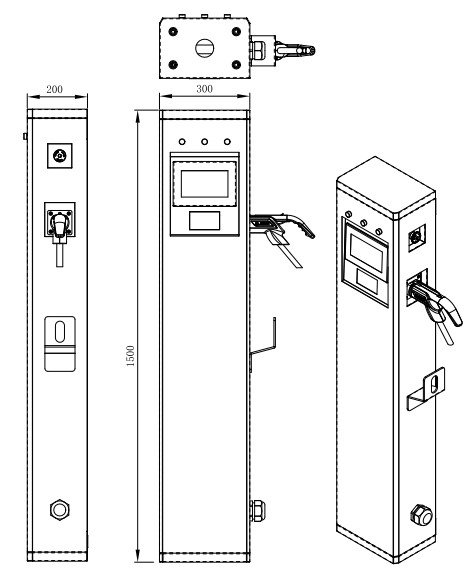 200

300

1500